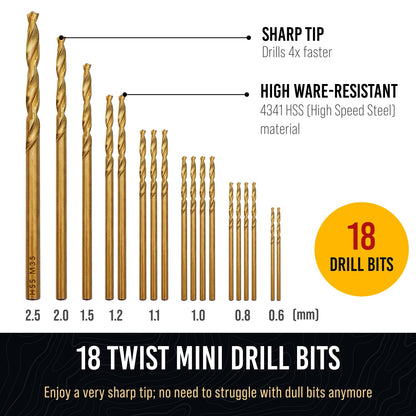 SHARP TIP
Drills 4x faster

HIGH WARE-RESISTANT
4341 HSS (High Speed Steel) material

HSS M35

18
DRILL BITS

2.5 2.0 1.5 1.2 1.1 1.0 0.8 0.6 (mm)

18 TWIST MINI DRILL BITS

Enjoy a very sharp tip; no need to struggle with dull bits anymore